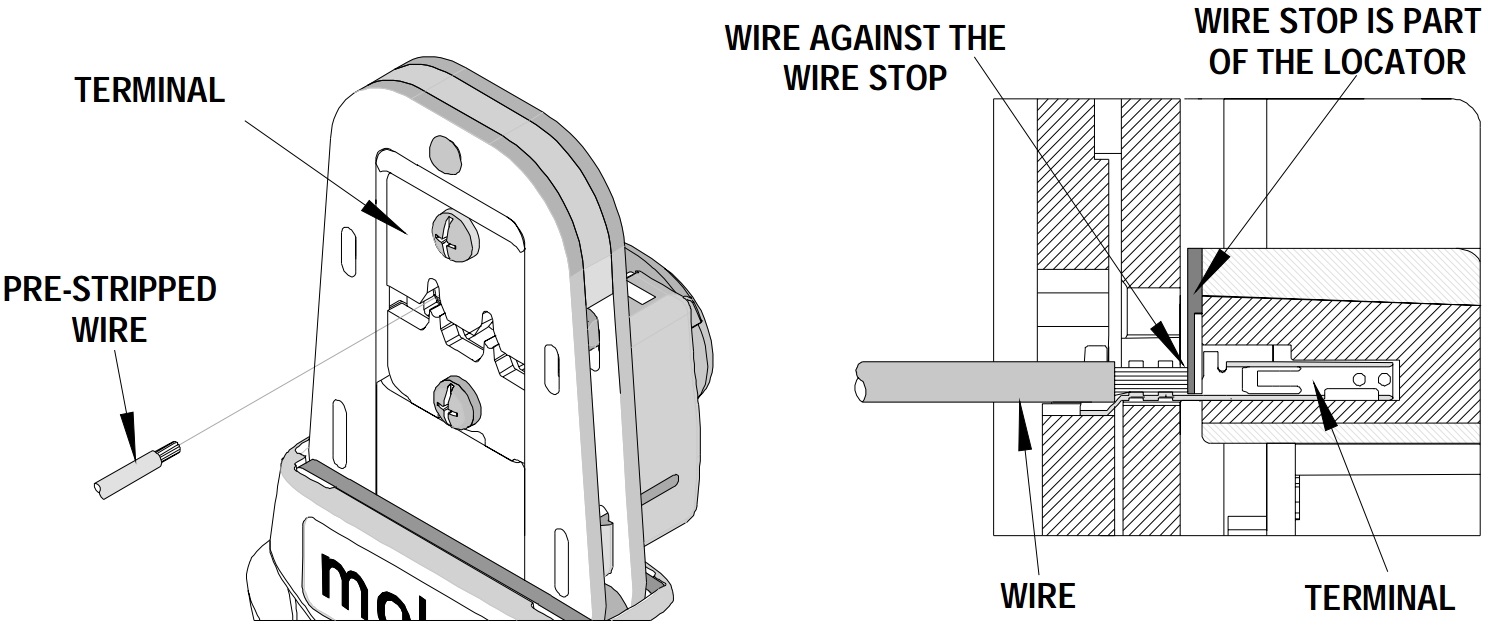 TERMINAL

PRE-STRIPPED WIRE

mol

WIRE AGAINST THE WIRE STOP

WIRE STOP IS PART OF THE LOCATOR

WIRE

TERMINAL